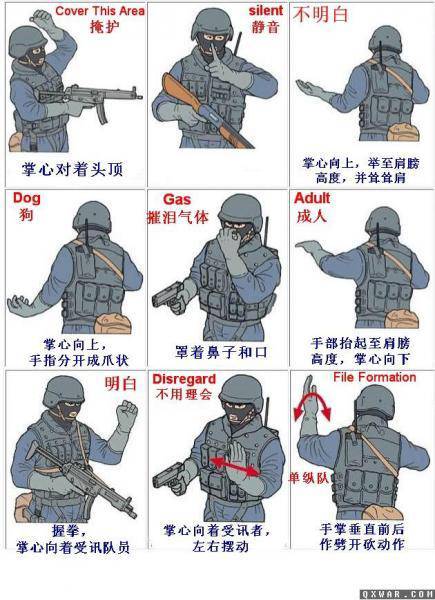 Cover This Area
掩护

掌心对着头顶

silent
静音

不明白

掌心向上，举至肩膀高度，并耸耸肩

Dog
狗

掌心向上，手指分开成爪状

Gas
摧泪气体

罩着鼻子和口

Adult
成人

手部抬起至肩膀高度，掌心向下

明白

握拳，掌心向着受讯队员

Disregard
不用理会

掌心向着受讯者，左右摆动

File Formation

单纵队

手掌垂直前后作劈开砍动作

QXWAR.COM